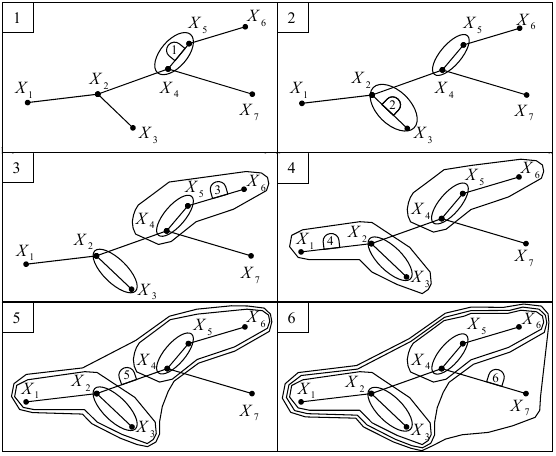 1
$X_1$ $X_2$ $X_3$ $X_4$ $X_5$ $X_6$ $X_7$
1

2
$X_1$ $X_2$ $X_3$ $X_4$ $X_5$ $X_6$ $X_7$
2

3
$X_1$ $X_2$ $X_3$ $X_4$ $X_5$ $X_6$ $X_7$
3

4
$X_1$ $X_2$ $X_3$ $X_4$ $X_5$ $X_6$ $X_7$
4

5
$X_1$ $X_2$ $X_3$ $X_4$ $X_5$ $X_6$ $X_7$
5

6
$X_1$ $X_2$ $X_3$ $X_4$ $X_5$ $X_6$ $X_7$
6